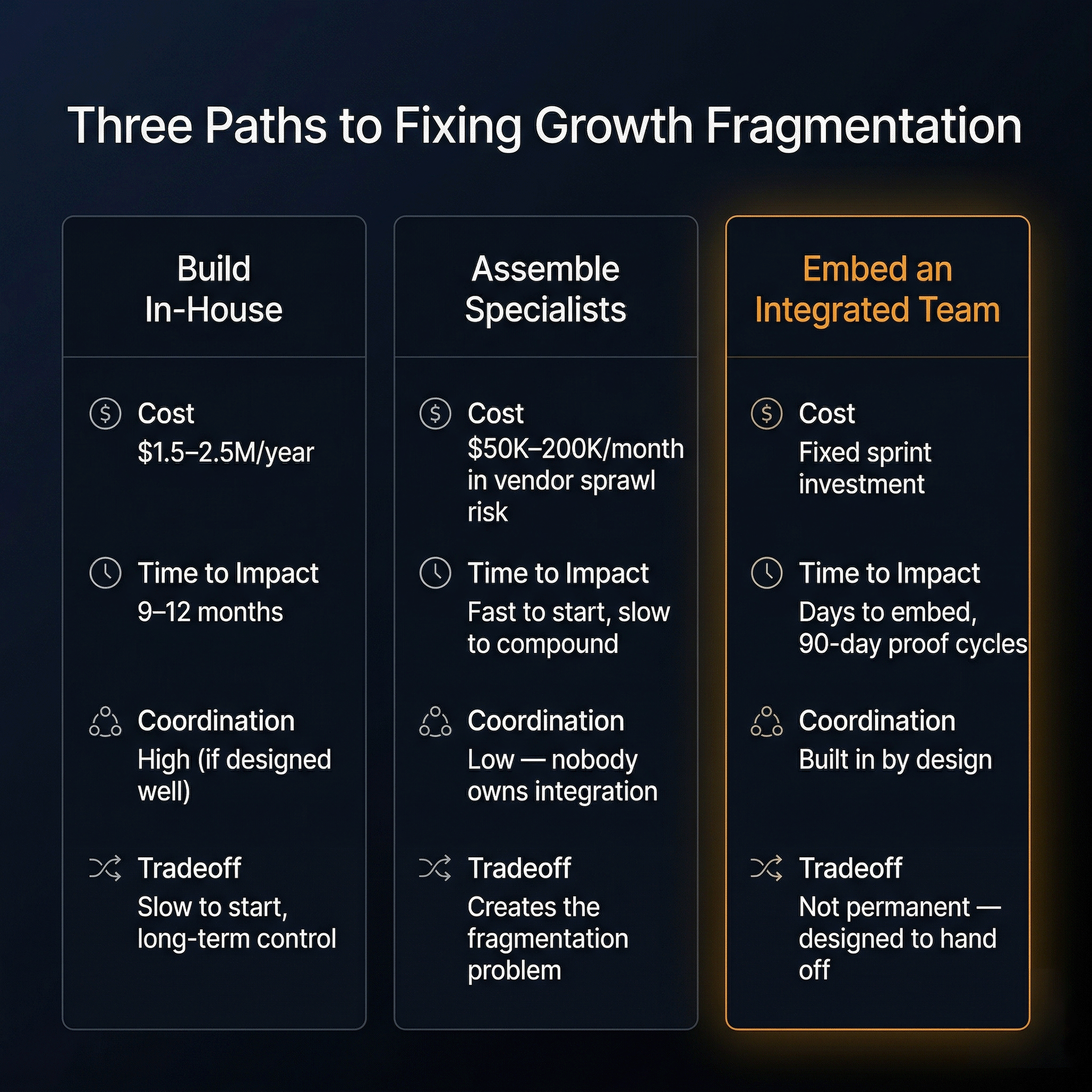 Three Paths to Fixing Growth Fragmentation

Build In-House

Cost
\$1.5–2.5M/year

Time to Impact
9–12 months

Coordination
High (if designed well)

Tradeoff
Slow to start, long-term control

Assemble Specialists

Cost
\$50K–200K/month in vendor sprawl risk

Time to Impact
Fast to start, slow to compound

Coordination
Low — nobody owns integration

Tradeoff
Creates the fragmentation problem

Embed an Integrated Team

Cost
Fixed sprint investment

Time to Impact
Days to embed, 90-day proof cycles

Coordination
Built in by design

Tradeoff
Not permanent — designed to hand off